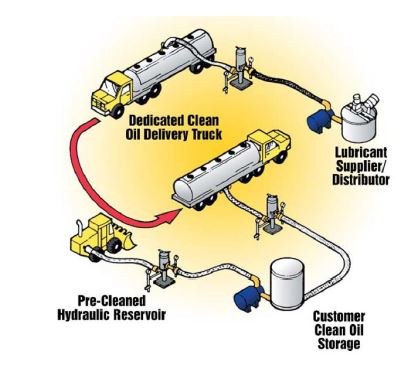 Dedicated Clean Oil Delivery Truck

Lubricant Supplier/ Distributor

Pre-Cleaned Hydraulic Reservoir

Customer Clean Oil Storage